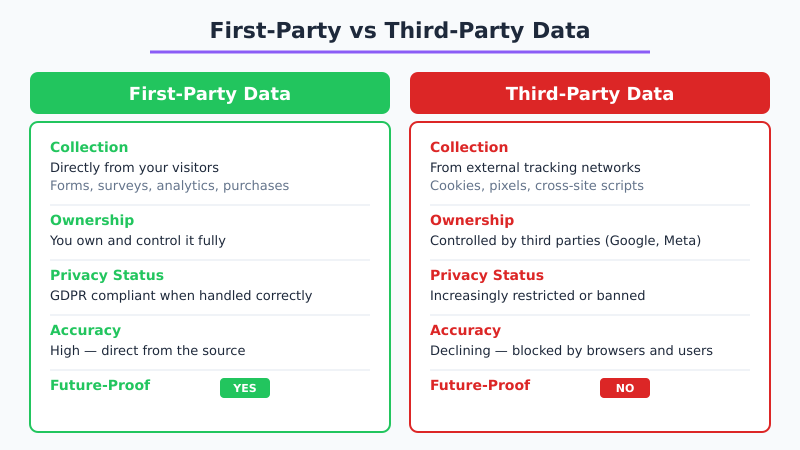 First-Party vs Third-Party Data

First-Party Data

Collection
Directly from your visitors
Forms, surveys, analytics, purchases

Ownership
You own and control it fully

Privacy Status
GDPR compliant when handled correctly

Accuracy
High — direct from the source

Future-Proof YES

Third-Party Data

Collection
From external tracking networks
Cookies, pixels, cross-site scripts

Ownership
Controlled by third parties (Google, Meta)

Privacy Status
Increasingly restricted or banned

Accuracy
Declining — blocked by browsers and users

Future-Proof NO